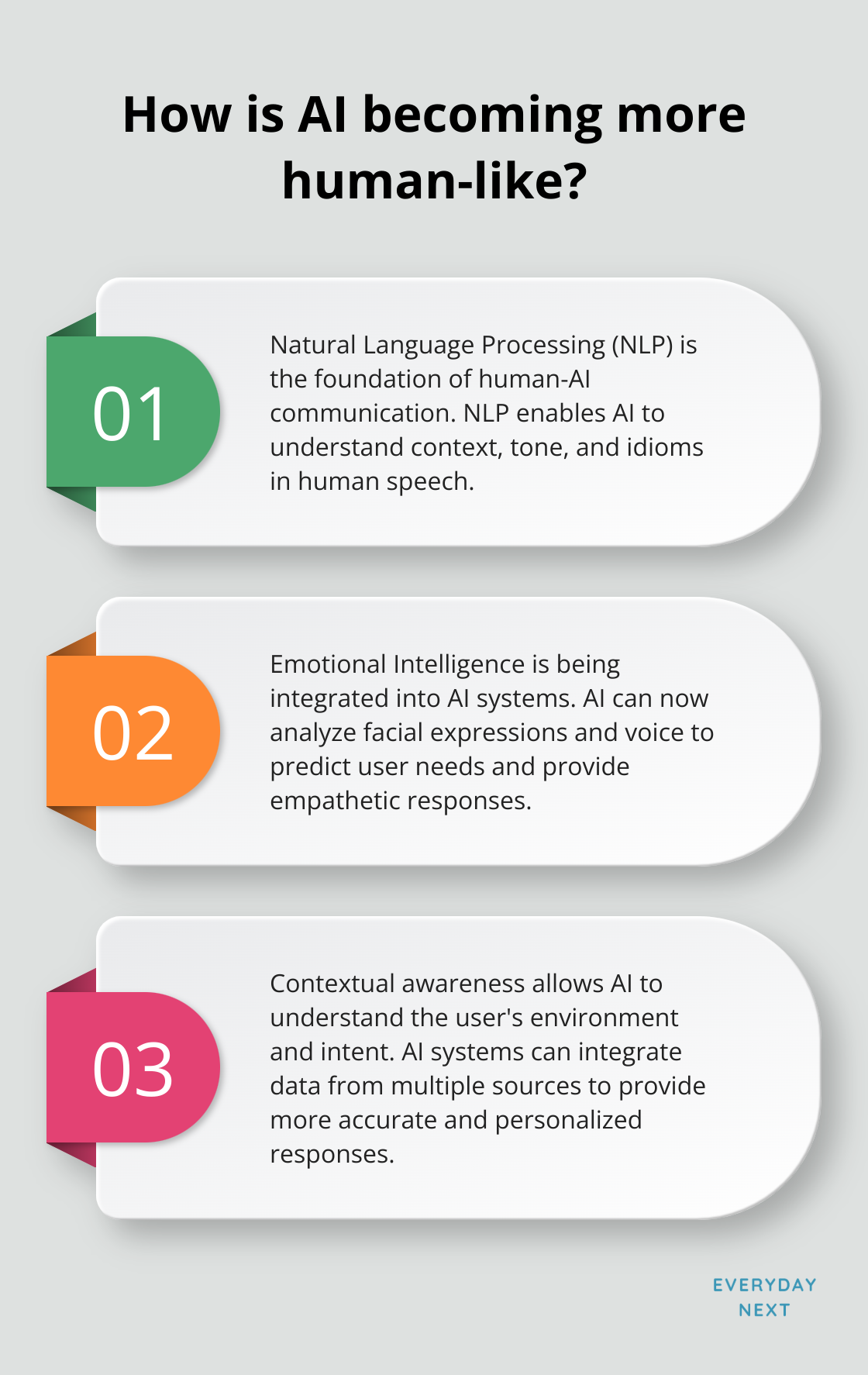 How is AI becoming more human-like?

01

Natural Language Processing (NLP) is the foundation of human-AI communication. NLP enables AI to understand context, tone, and idioms in human speech.

02

Emotional Intelligence is being integrated into AI systems. AI can now analyze facial expressions and voice to predict user needs and provide empathetic responses.

03

Contextual awareness allows AI to understand the user's environment and intent. AI systems can integrate data from multiple sources to provide more accurate and personalized responses.

EVERYDAY NEXT