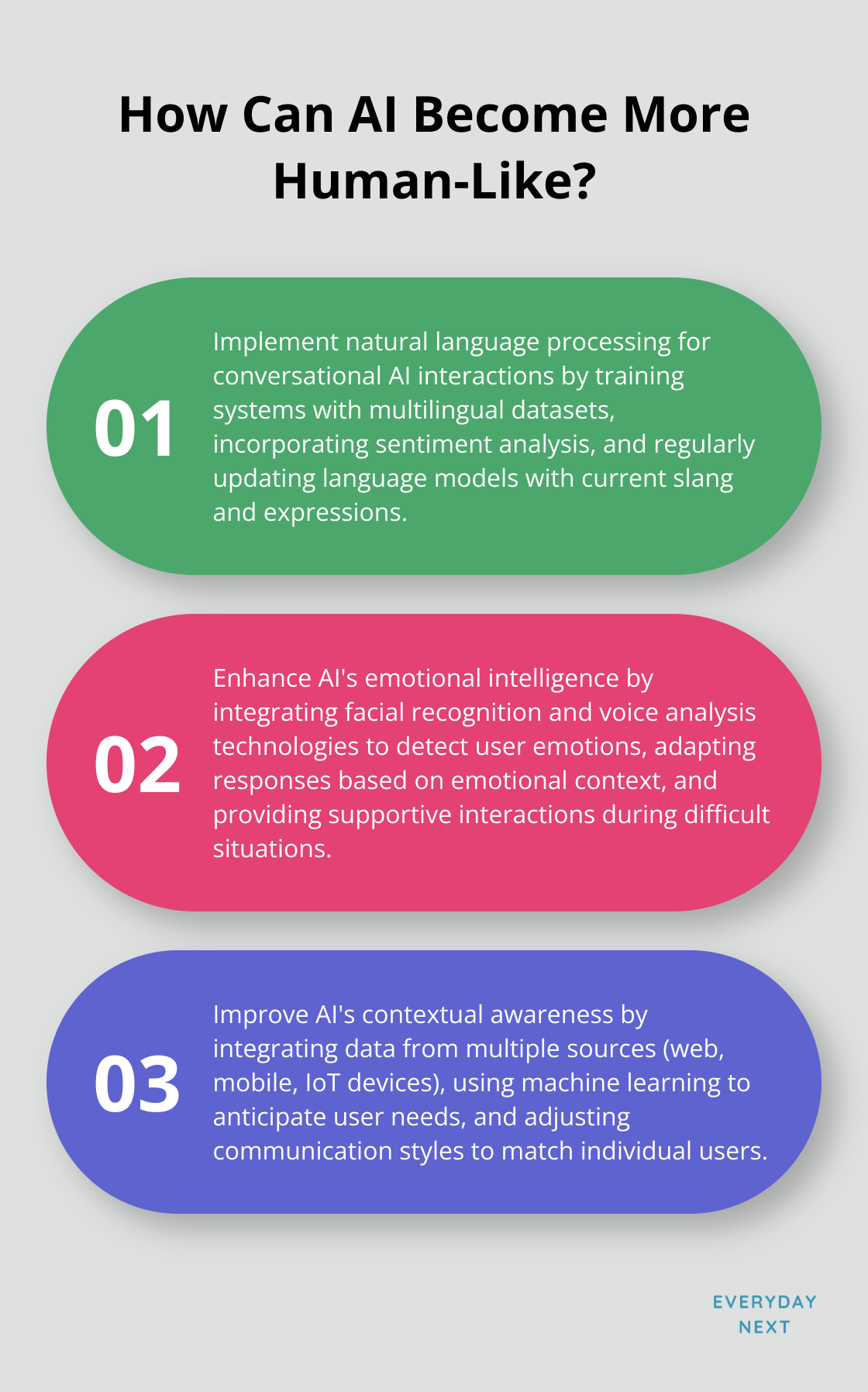 How Can AI Become More Human-Like?

01

Implement natural language processing for conversational AI interactions by training systems with multilingual datasets, incorporating sentiment analysis, and regularly updating language models with current slang and expressions.

02

Enhance AI's emotional intelligence by integrating facial recognition and voice analysis technologies to detect user emotions, adapting responses based on emotional context, and providing supportive interactions during difficult situations.

03

Improve AI's contextual awareness by integrating data from multiple sources (web, mobile, IoT devices), using machine learning to anticipate user needs, and adjusting communication styles to match individual users.

EVERYDAY NEXT