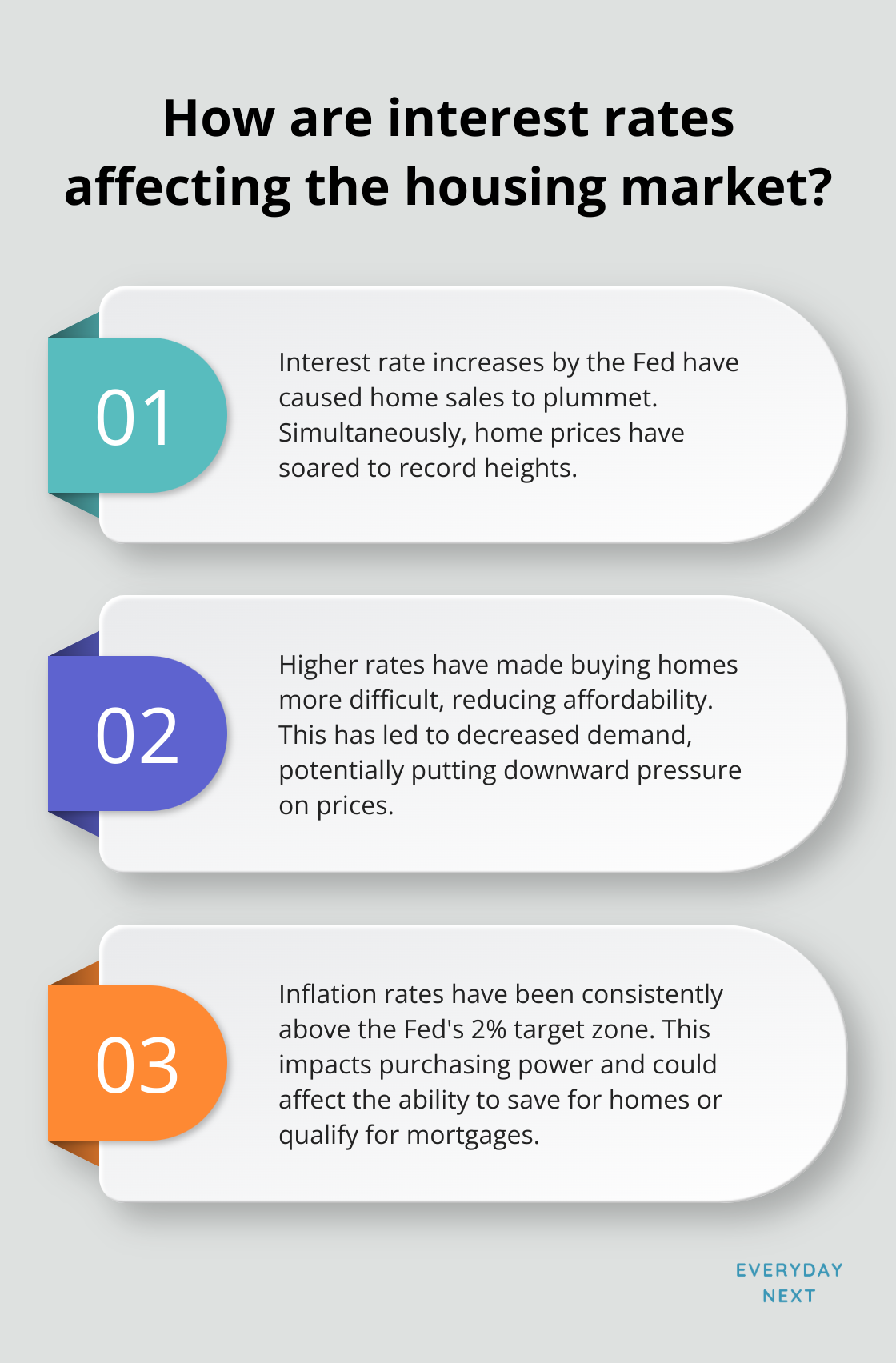 How are interest rates affecting the housing market?

01

Interest rate increases by the Fed have caused home sales to plummet. Simultaneously, home prices have soared to record heights.

02

Higher rates have made buying homes more difficult, reducing affordability. This has led to decreased demand, potentially putting downward pressure on prices.

03

Inflation rates have been consistently above the Fed's 2% target zone. This impacts purchasing power and could affect the ability to save for homes or qualify for mortgages.

EVERYDAY NEXT