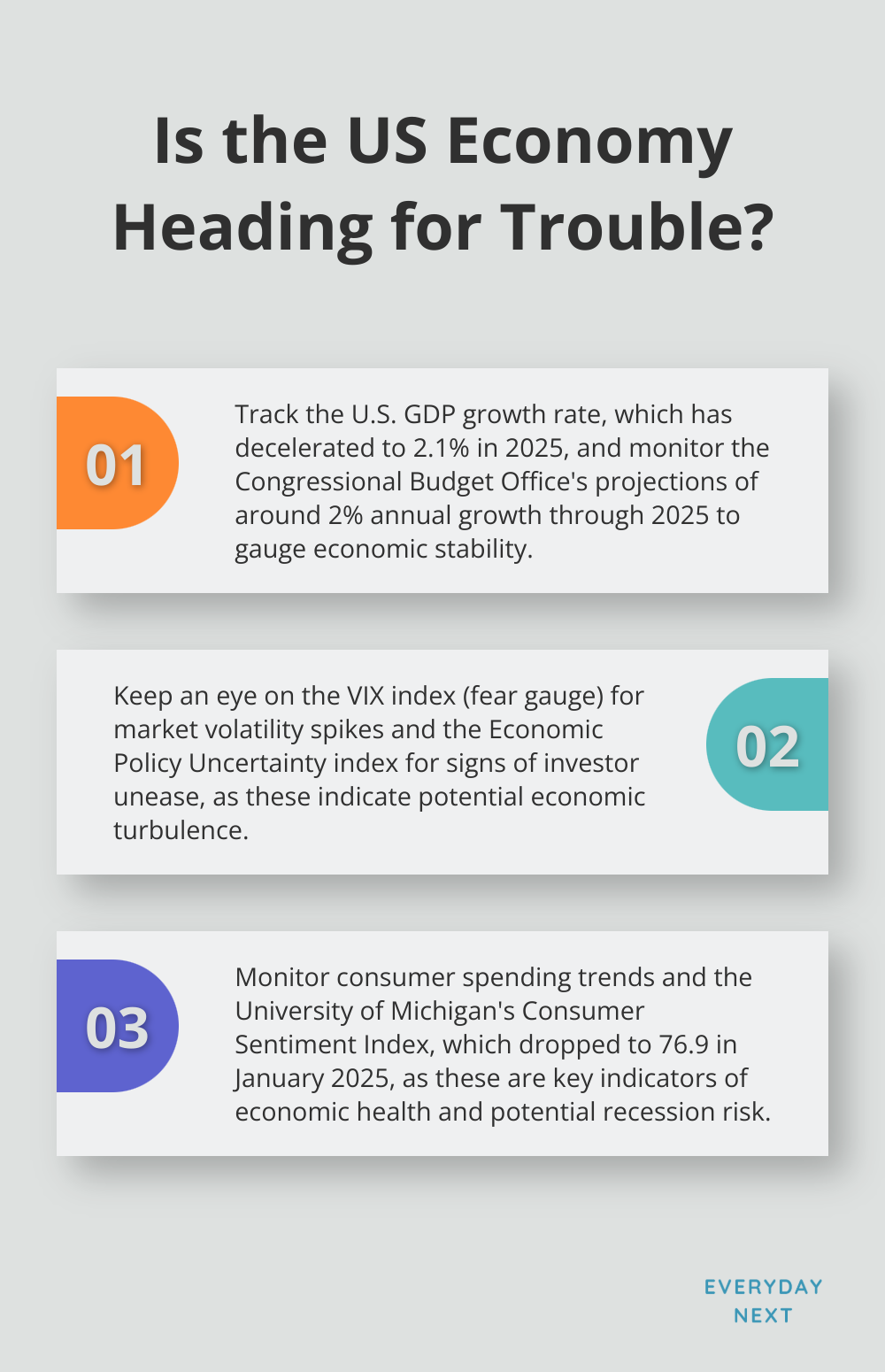 Is the US Economy Heading for Trouble?

01

Track the U.S. GDP growth rate, which has decelerated to 2.1% in 2025, and monitor the Congressional Budget Office's projections of around 2% annual growth through 2025 to gauge economic stability.

Keep an eye on the VIX index (fear gauge) for market volatility spikes and the Economic Policy Uncertainty index for signs of investor unease, as these indicate potential economic turbulence.

02

03

Monitor consumer spending trends and the University of Michigan's Consumer Sentiment Index, which dropped to 76.9 in January 2025, as these are key indicators of economic health and potential recession risk.

EVERYDAY
NEXT